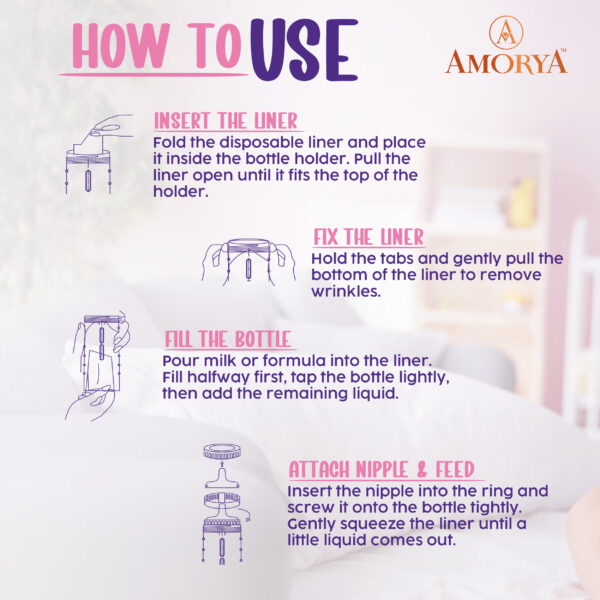 HOW TO USE

AMORYA™

INSERT THE LINER
Fold the disposable liner and place it inside the bottle holder. Pull the liner open until it fits the top of the holder.

FIX THE LINER
Hold the tabs and gently pull the bottom of the liner to remove wrinkles.

FILL THE BOTTLE
Pour milk or formula into the liner. Fill halfway first, tap the bottle lightly, then add the remaining liquid.

ATTACH NIPPLE & FEED
Insert the nipple into the ring and screw it onto the bottle tightly. Gently squeeze the liner until a little liquid comes out.