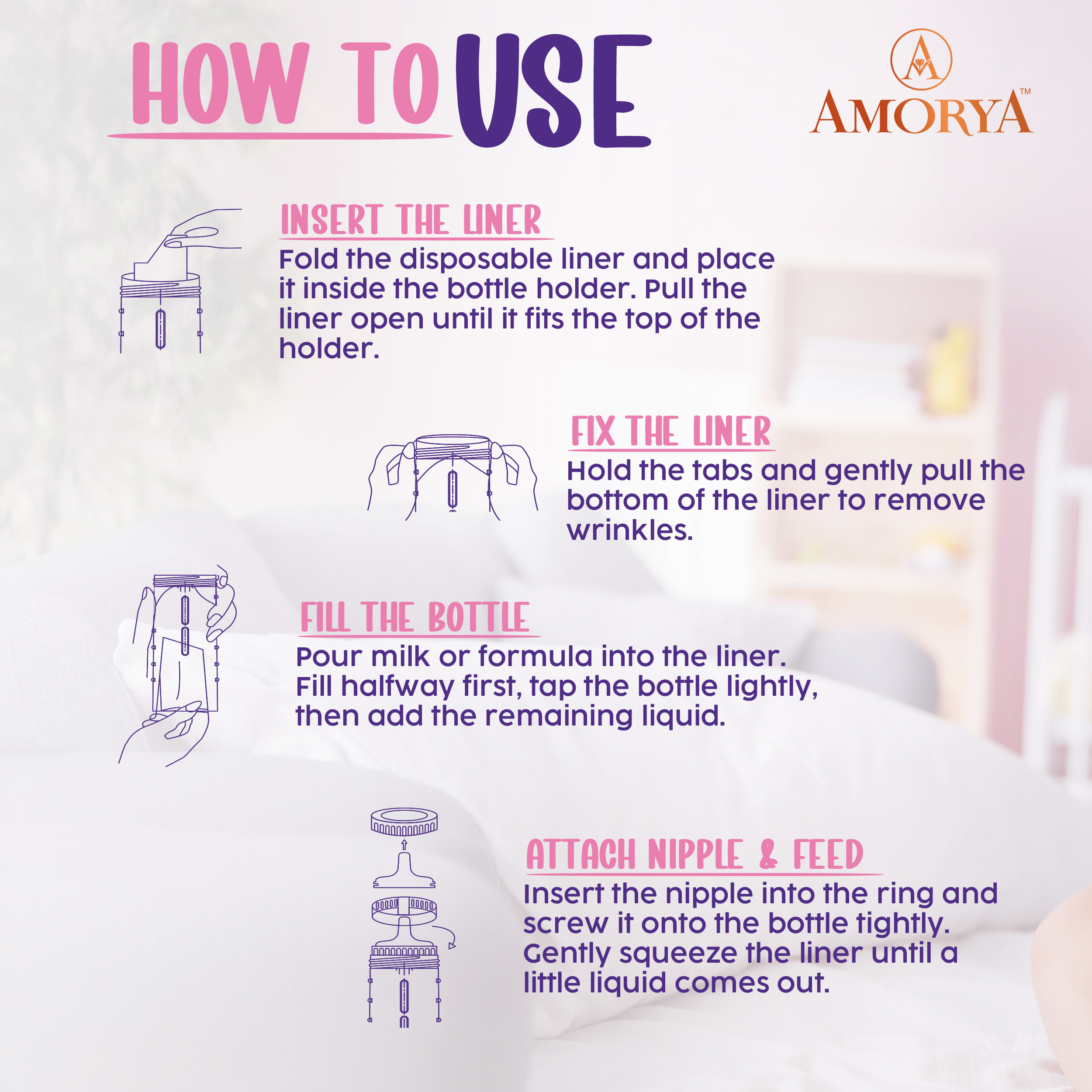 HOW TO USE

AMORYA™

INSERT THE LINER
Fold the disposable liner and place it inside the bottle holder. Pull the liner open until it fits the top of the holder.

FIX THE LINER
Hold the tabs and gently pull the bottom of the liner to remove wrinkles.

FILL THE BOTTLE
Pour milk or formula into the liner. Fill halfway first, tap the bottle lightly, then add the remaining liquid.

ATTACH NIPPLE & FEED
Insert the nipple into the ring and screw it onto the bottle tightly. Gently squeeze the liner until a little liquid comes out.